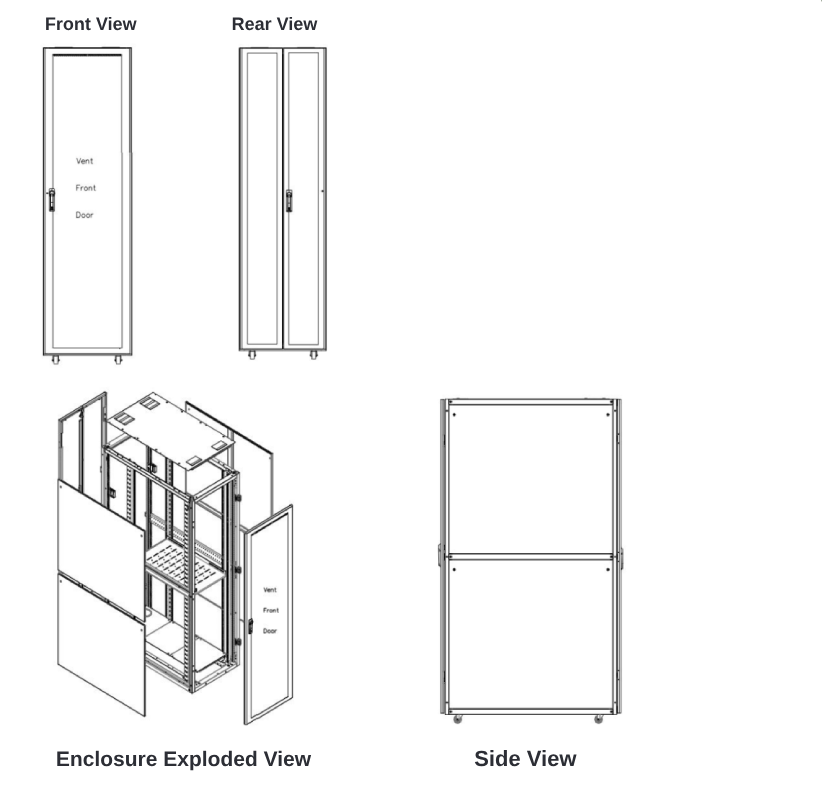 Front View

Vent
Front
Door

Rear View

Vent
Front
Door

Enclosure Exploded View

Side View